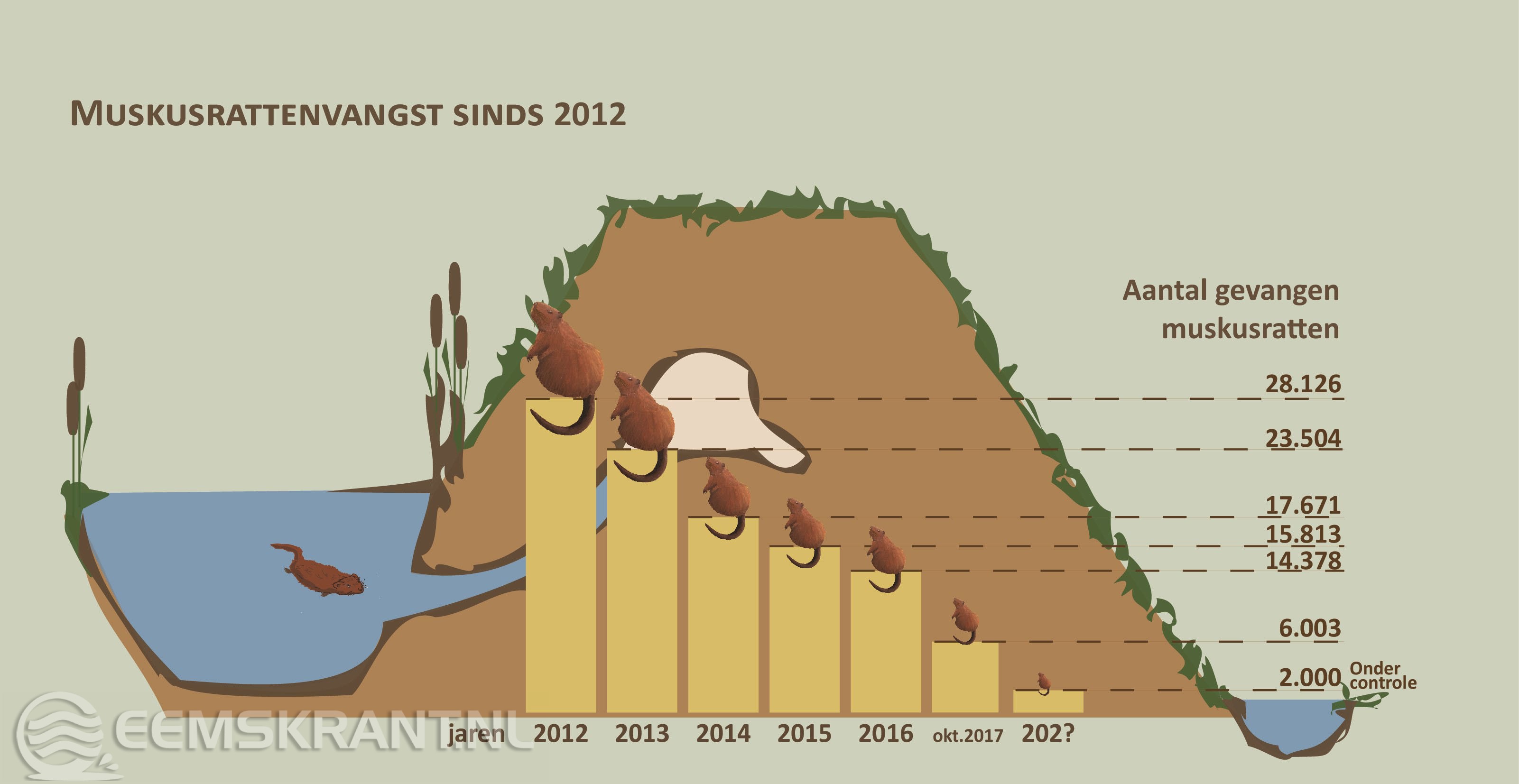 MUSKUSRATTENVANGST SINDS 2012

Aantal gevangen muskusratten

28.126

23.504

17.671

15.813

14.378

6.003

2.000 Onder controle

jaren 2012 2013 2014 2015 2016 okt.2017 202?

EEMSKRANT.NL